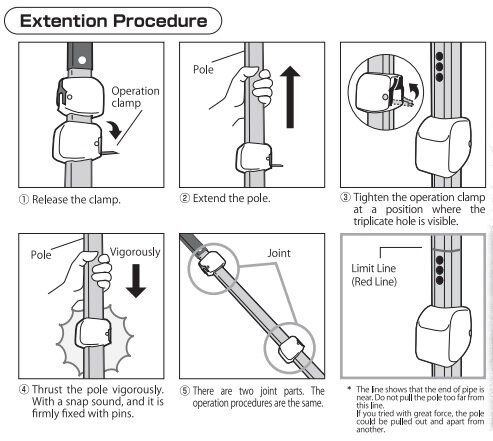 Extention Procedure

Operation clamp

① Release the clamp.

Pole

② Extend the pole.

③ Tighten the operation clamp at a position where the triplicate hole is visible.

Pole

Vigorously

④ Thrust the pole vigorously. With a snap sound, and it is firmly fixed with pins.

Joint

⑤ There are two joint parts. The operation procedures are the same.

Limit Line (Red Line)

* The line shows that the end of pipe is near. Do not pull the pole too far from this line.
If you tried with great force, the pole could be pulled out and apart from another.